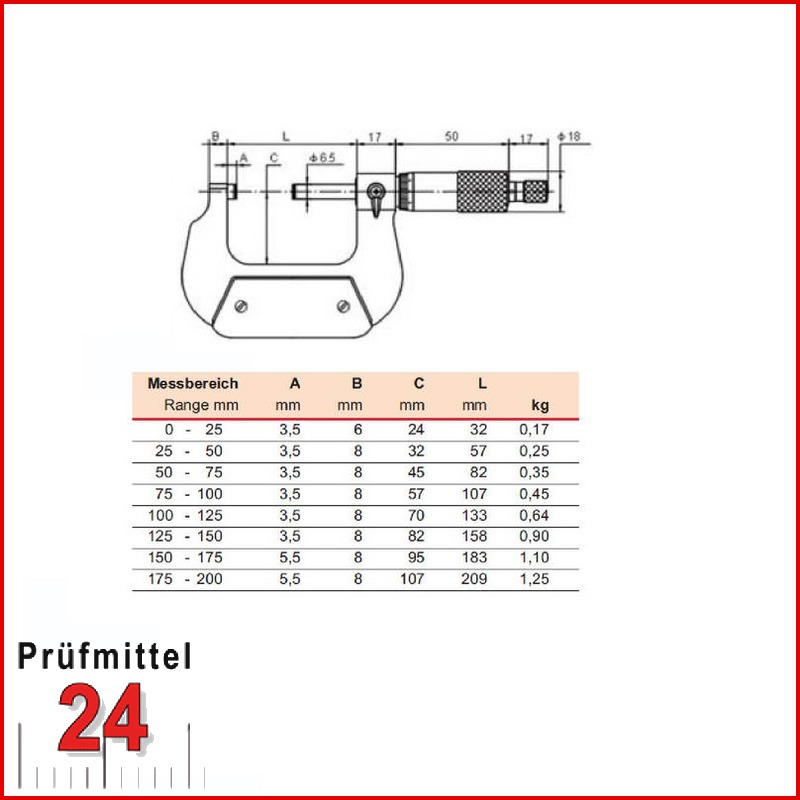 B L 17 50 17 Φ18
A C Φ6.5

| Messbereich Range mm | A mm | B mm | C mm | L mm | kg |
|---|---|---|---|---|---|
| 0 - 25 | 3,5 | 6 | 24 | 32 | 0,17 |
| 25 - 50 | 3,5 | 8 | 32 | 57 | 0,25 |
| 50 - 75 | 3,5 | 8 | 45 | 82 | 0,35 |
| 75 - 100 | 3,5 | 8 | 57 | 107 | 0,45 |
| 100 - 125 | 3,5 | 8 | 70 | 133 | 0,64 |
| 125 - 150 | 3,5 | 8 | 82 | 158 | 0,90 |
| 150 - 175 | 5,5 | 8 | 95 | 183 | 1,10 |
| 175 - 200 | 5,5 | 8 | 107 | 209 | 1,25 |

Prüfmittel
24